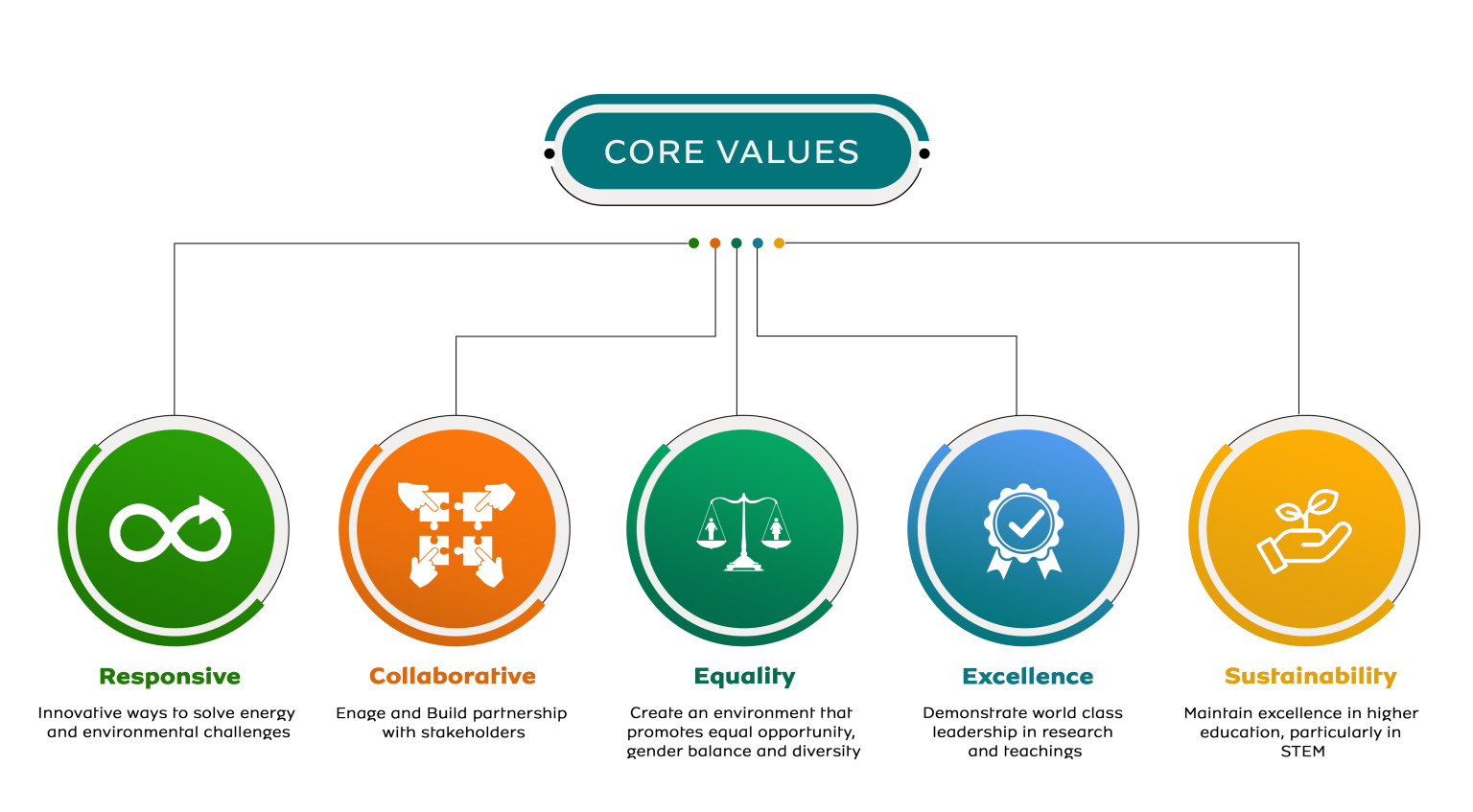 CORE VALUES

Responsive

Innovative ways to solve energy and environmental challenges

Collaborative

Enage and Build partnership with stakeholders

Equality

Create an environment that promotes equal opportunity, gender balance and diversity

Excellence

Demonstrate world class leadership in research and teachings

Sustainability

Maintain excellence in higher education, particularly in STEM